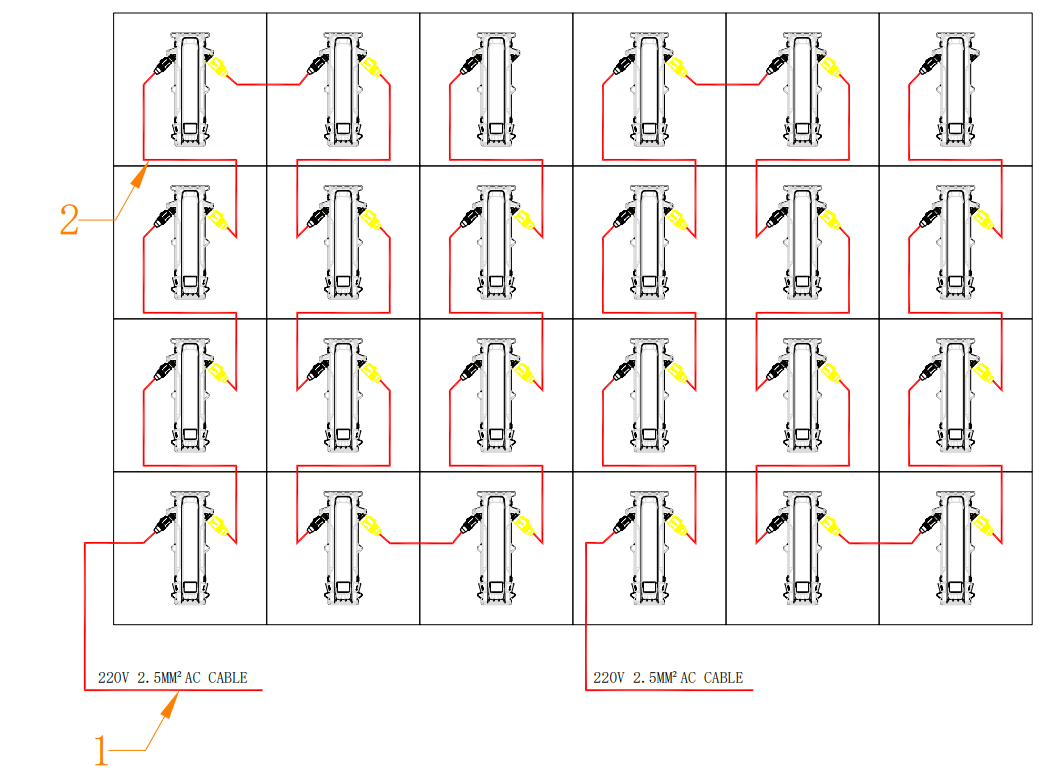 2

220V 2.5MM² AC CABLE

220V 2.5MM² AC CABLE

1